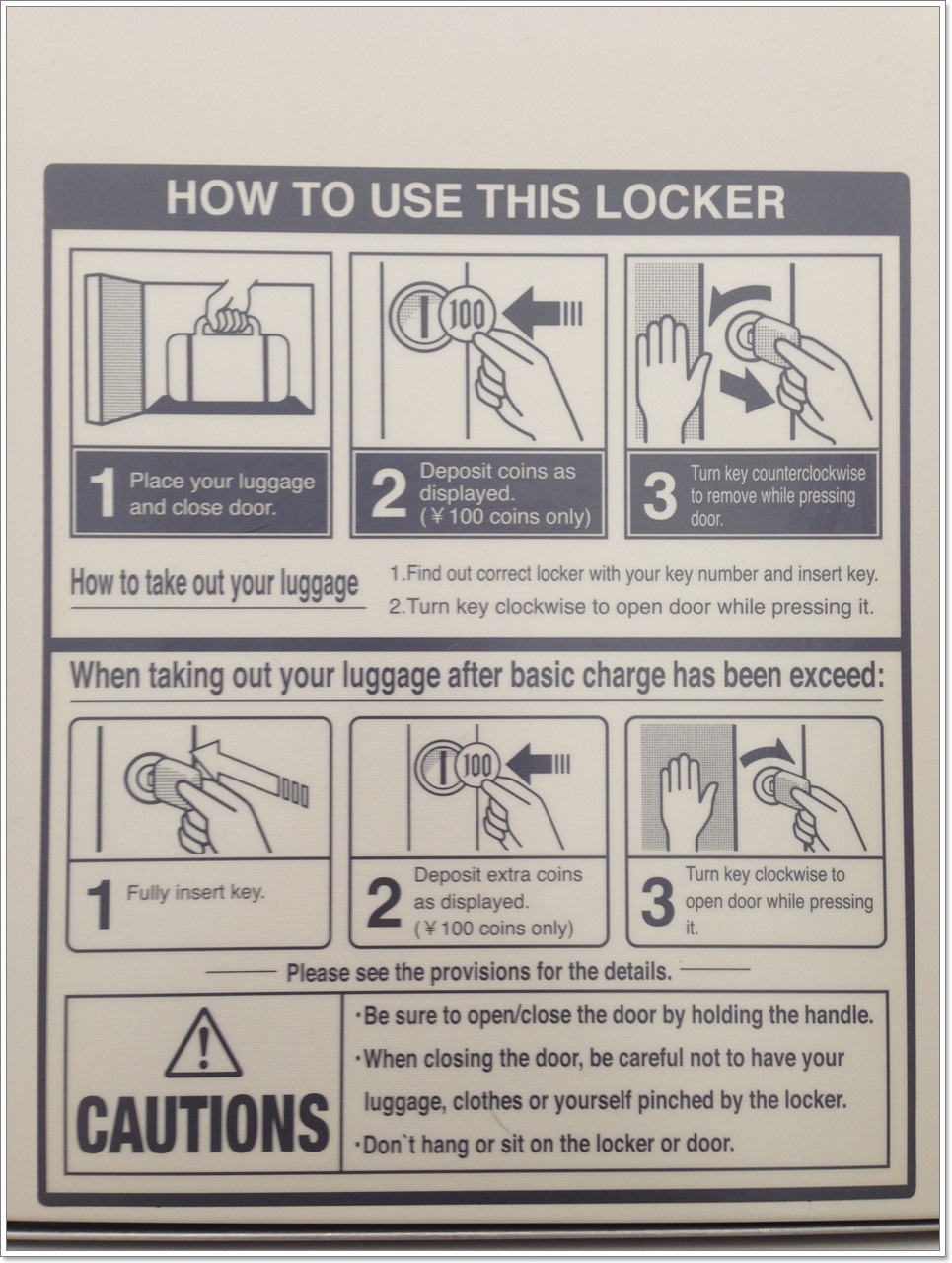 HOW TO USE THIS LOCKER

100

1 Place your luggage and close door.

2 Deposit coins as displayed. (¥100 coins only)

3 Turn key counterclockwise to remove while pressing door.

How to take out your luggage

1.Find out correct locker with your key number and insert key.
2.Turn key clockwise to open door while pressing it.

When taking out your luggage after basic charge has been exceed:

100

1 Fully insert key.

2 Deposit extra coins as displayed. (¥100 coins only)

3 Turn key clockwise to open door while pressing it.

Please see the provisions for the details.

CAUTIONS

·Be sure to open/close the door by holding the handle.
·When closing the door, be careful not to have your luggage, clothes or yourself pinched by the locker.
·Don`t hang or sit on the locker or door.